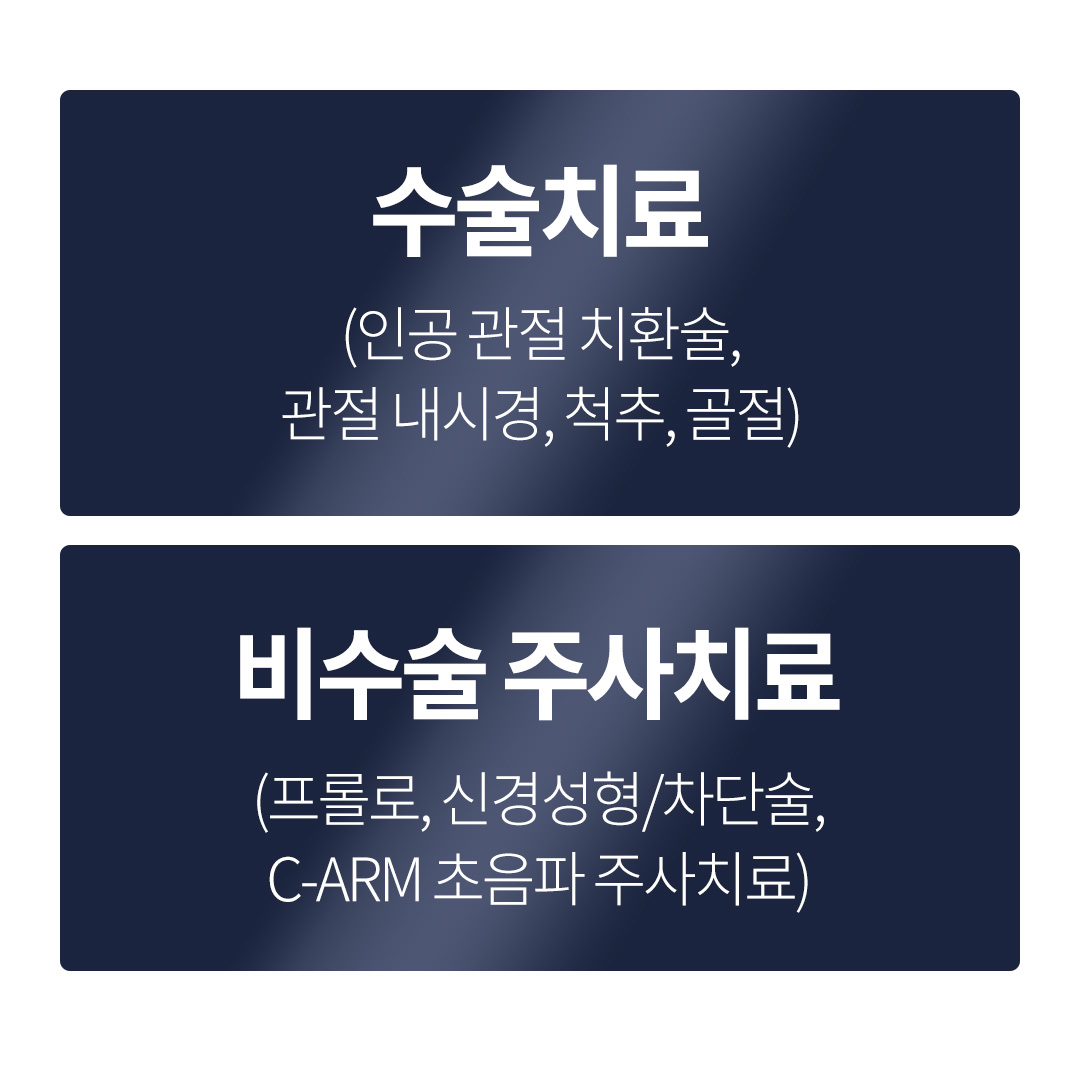 수술치료

(인공 관절 치환술, 관절 내시경, 척추, 골절)

비수술 주사치료

(프롤로, 신경성형/차단술, C-ARM 초음파 주사치료)